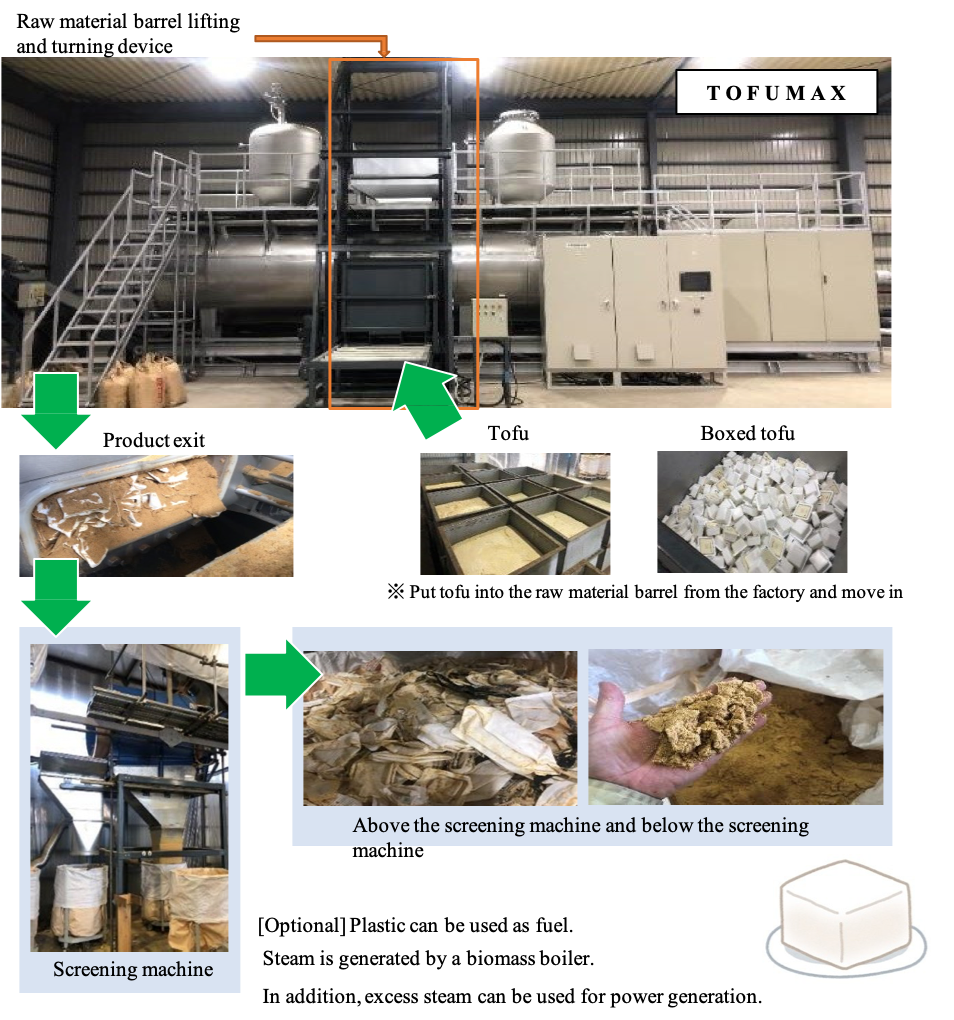 Raw material barrel lifting and turning device

TOFUMAX

Product exit

Tofu

Boxed tofu

※ Put tofu into the raw material barrel from the factory and move in

Above the screening machine and below the screening machine

Screening machine

[Optional] Plastic can be used as fuel.

Steam is generated by a biomass boiler.

In addition, excess steam can be used for power generation.